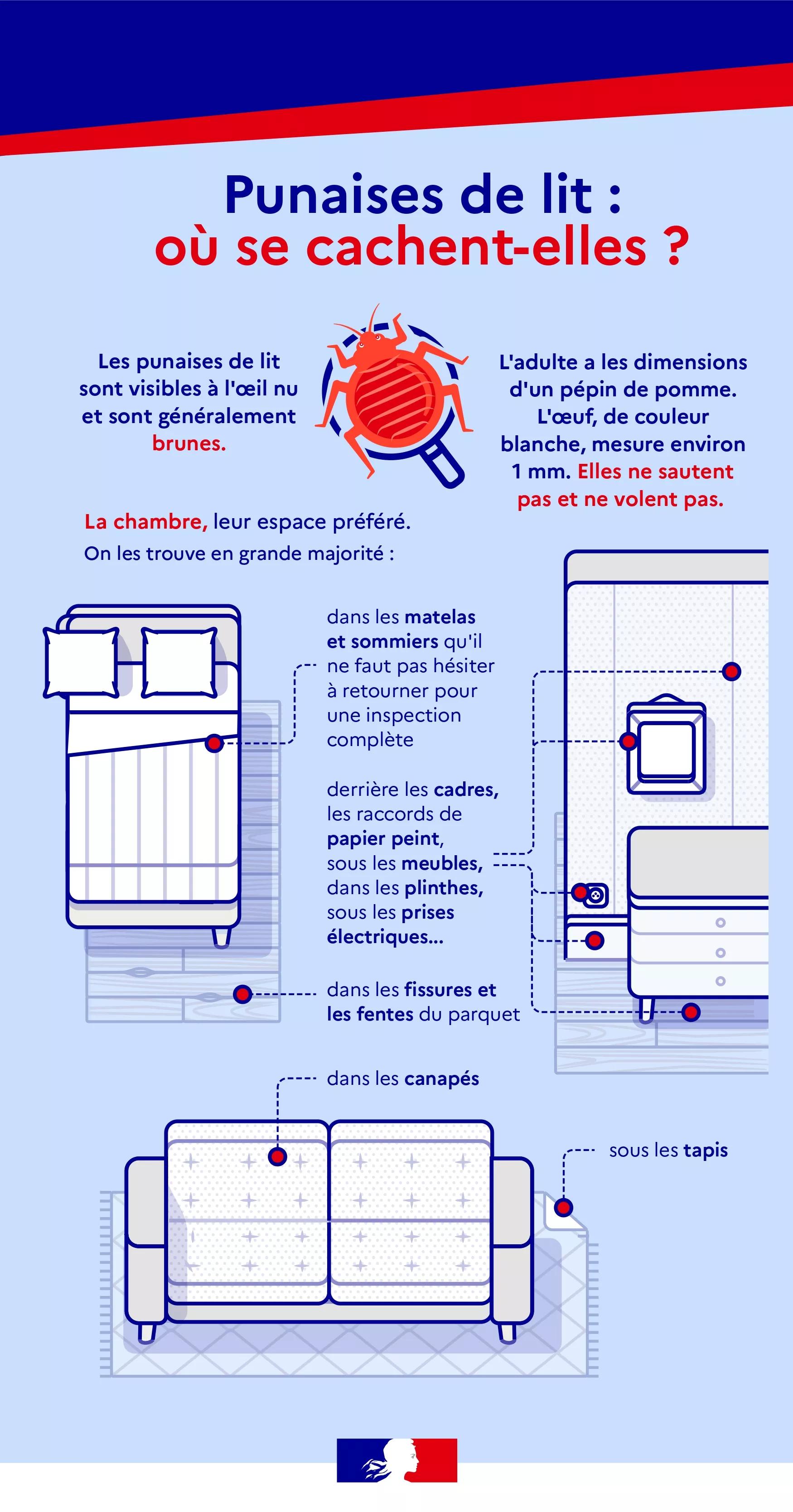 Punaises de lit :
où se cachent-elles ?

Les punaises de lit sont visibles à l'œil nu et sont généralement brunes.

L'adulte a les dimensions d'un pépin de pomme. L'œuf, de couleur blanche, mesure environ 1 mm. Elles ne sautent pas et ne volent pas.

La chambre, leur espace préféré.
On les trouve en grande majorité :

dans les matelas et sommiers qu'il ne faut pas hésiter à retourner pour une inspection complète

derrière les cadres, les raccords de papier peint, sous les meubles, dans les plinthes, sous les prises électriques...

dans les fissures et les fentes du parquet

dans les canapés

sous les tapis